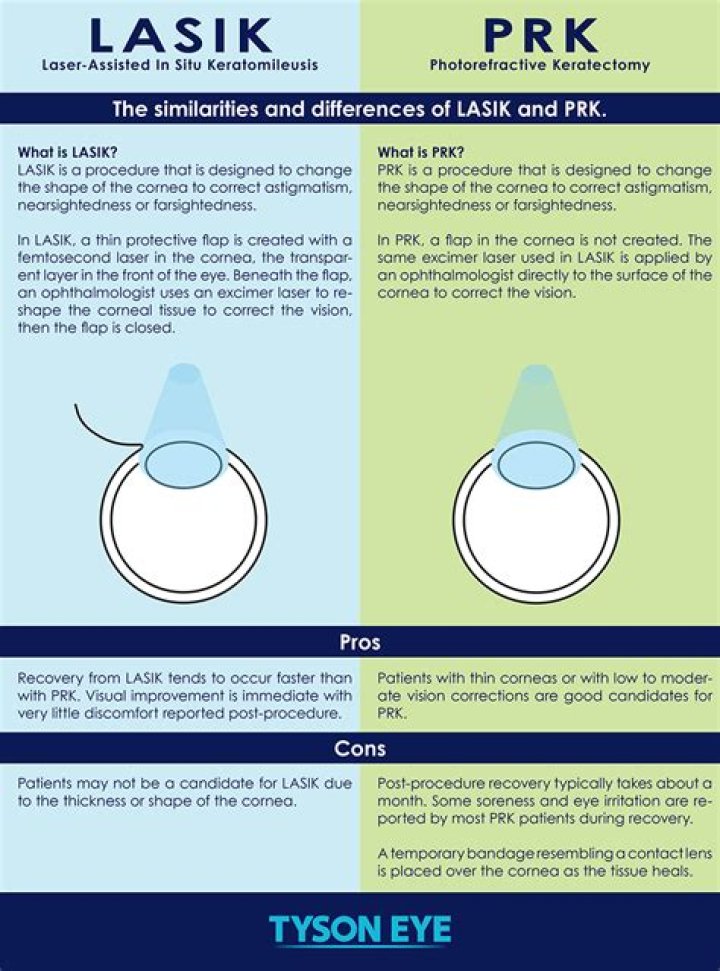 LASIK
Laser-Assisted In Situ Keratomileusis

PRK
Photorefractive Keratectomy

The similarities and differences of LASIK and PRK.

What is LASIK?
LASIK is a procedure that is designed to change the shape of the cornea to correct astigmatism, nearsightedness or farsightedness.

In LASIK, a thin protective flap is created with a femtosecond laser in the cornea, the transparent layer in the front of the eye. Beneath the flap, an ophthalmologist uses an excimer laser to reshape the corneal tissue to correct the vision, then the flap is closed.

What is PRK?
PRK is a procedure that is designed to change the shape of the cornea to correct astigmatism, nearsightedness or farsightedness.

In PRK, a flap in the cornea is not created. The same excimer laser used in LASIK is applied by an ophthalmologist directly to the surface of the cornea to correct the vision.

Pros

Recovery from LASIK tends to occur faster than with PRK. Visual improvement is immediate with very little discomfort reported post-procedure.

Patients with thin corneas or with low to moderate vision corrections are good candidates for PRK.

Cons

Patients may not be a candidate for LASIK due to the thickness or shape of the cornea.

Post-procedure recovery typically takes about a month. Some soreness and eye irritation are reported by most PRK patients during recovery.

A temporary bandage resembling a contact lens is placed over the cornea as the tissue heals.

TYSON EYE